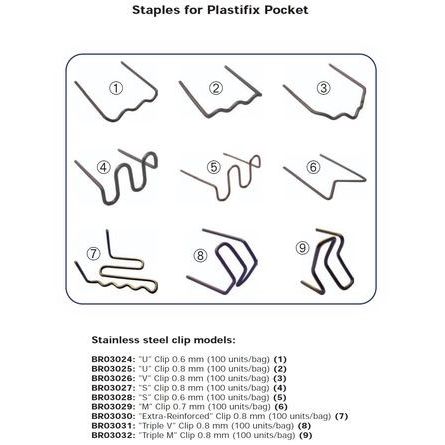 Staples for Plastifix Pocket

①

②

③

④

⑤

⑥

⑦

⑧

⑨

Stainless steel clip models:

BR03024: "U" Clip 0.6 mm (100 units/bag) (1)
BR03025: "U" Clip 0.8 mm (100 units/bag) (2)
BR03026: "V" Clip 0.8 mm (100 units/bag) (3)
BR03027: "S" Clip 0.8 mm (100 units/bag) (4)
BR03028: "S" Clip 0.6 mm (100 units/bag) (5)
BR03029: "M" Clip 0.7 mm (100 units/bag) (6)
BR03030: "Extra-Reinforced" Clip 0.8 mm (100 units/bag) (7)
BR03031: "Triple V" Clip 0.8 mm (100 units/bag) (8)
BR03032: "Triple M" Clip 0.8 mm (100 units/bag) (9)